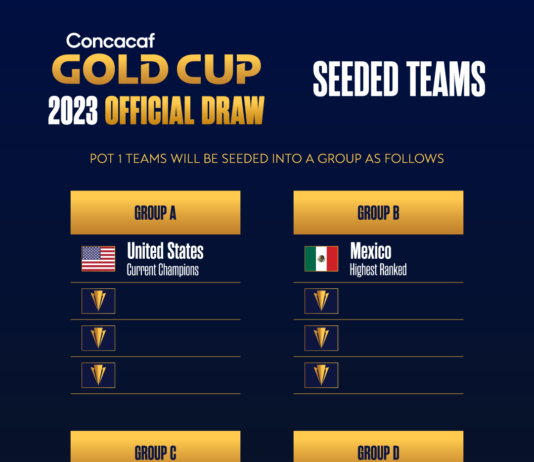 Concacaf
GOLD CUP
2023 OFFICIAL DRAW

SEEDED TEAMS

POT 1 TEAMS WILL BE SEEDED INTO A GROUP AS FOLLOWS

GROUP A

United States
Current Champions

GROUP B

Mexico
Highest Ranked

GROUP C

GROUP D